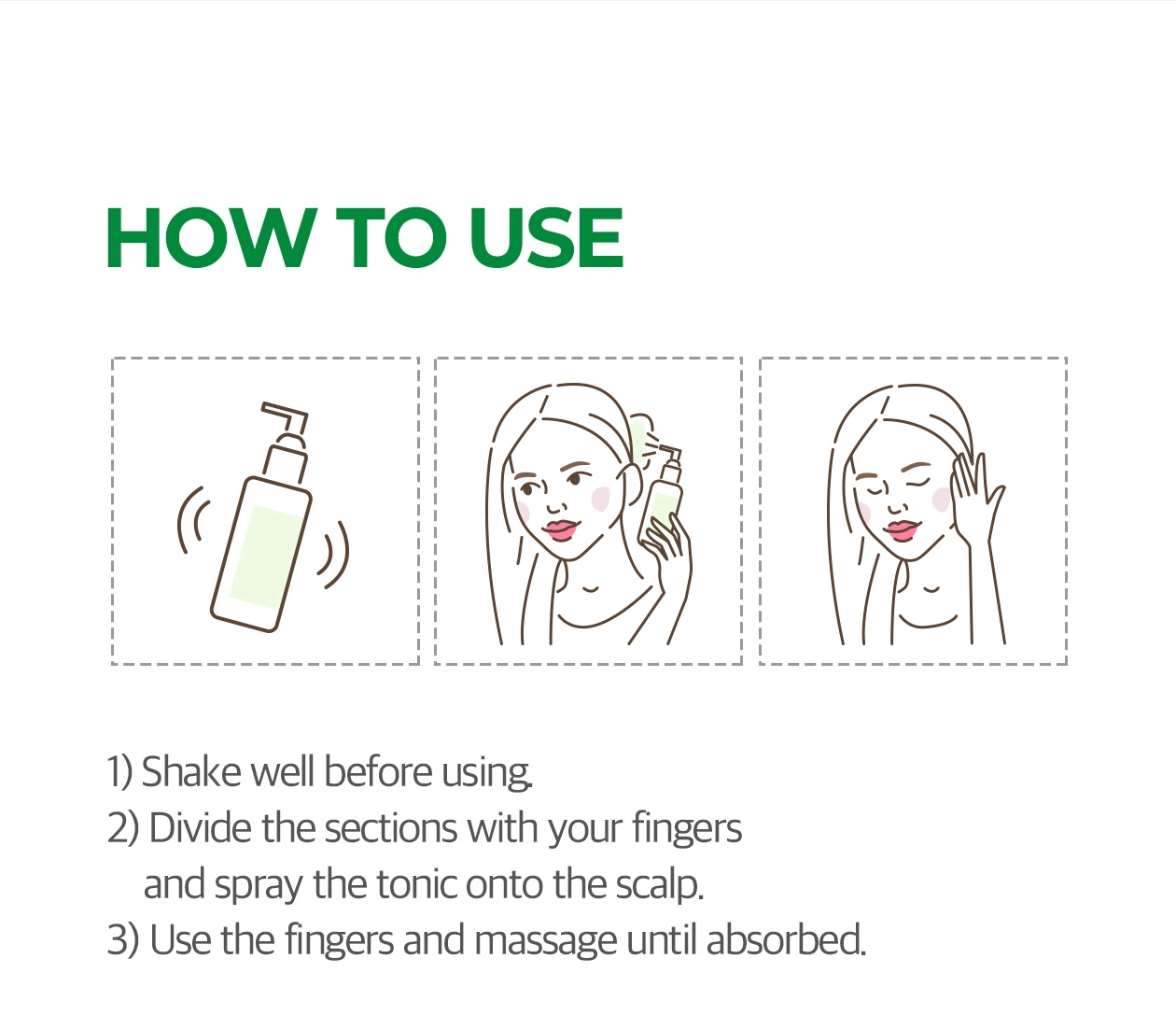 HOW TO USE

1) Shake well before using.
2) Divide the sections with your fingers and spray the tonic onto the scalp.
3) Use the fingers and massage until absorbed.